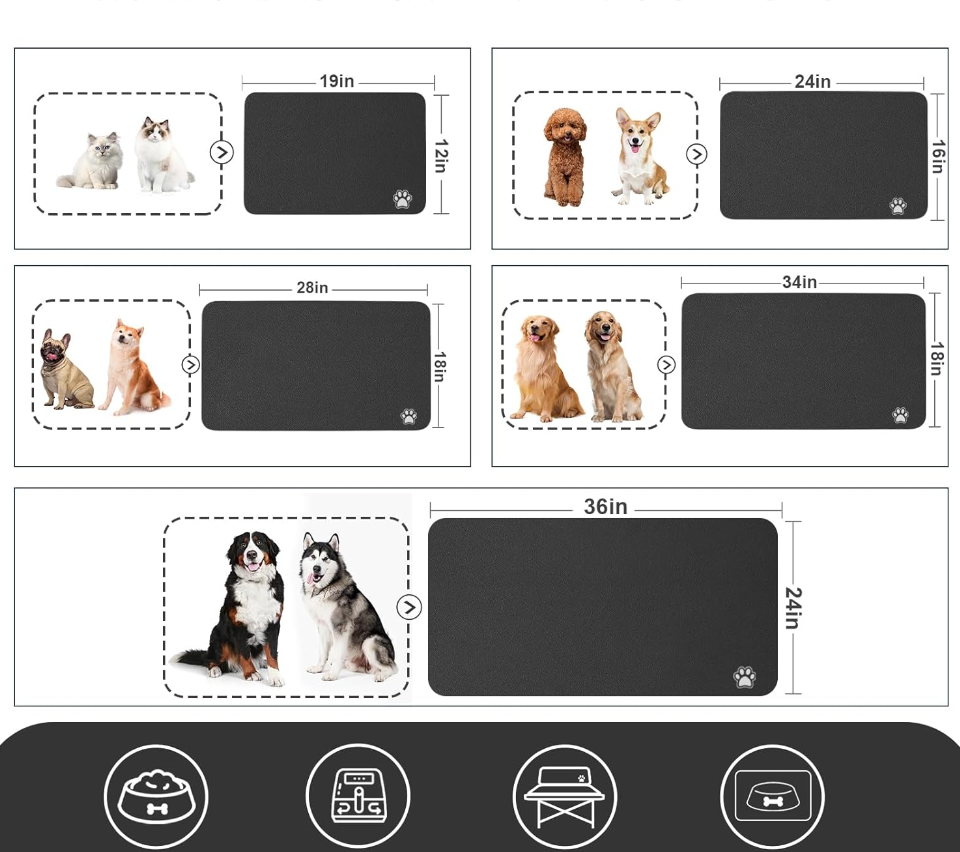 19in
12in
24in
16in
28in
18in
34in
18in
36in
24in